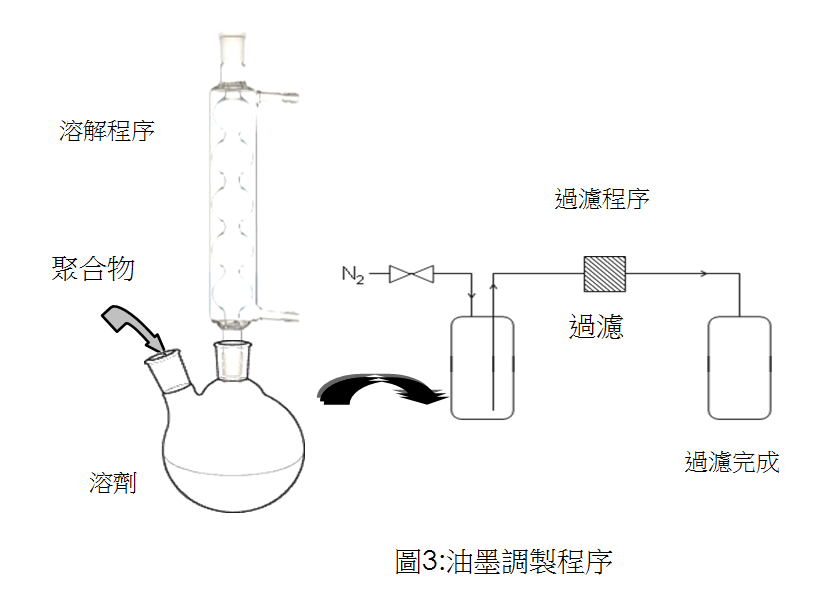 溶解程序

聚合物

溶劑

過濾程序

$N_2$

過濾

過濾完成

圖3:油墨調製程序